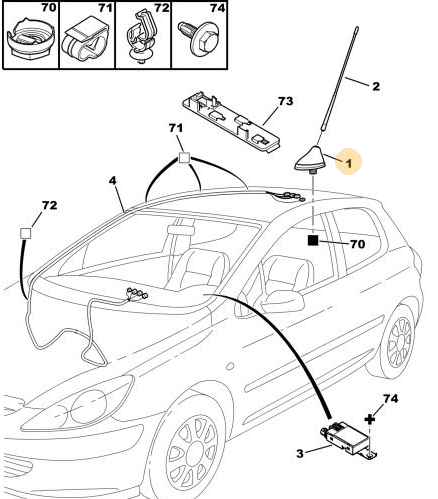 70
71
72
74
2
73
71
1
4
72
70
74
3