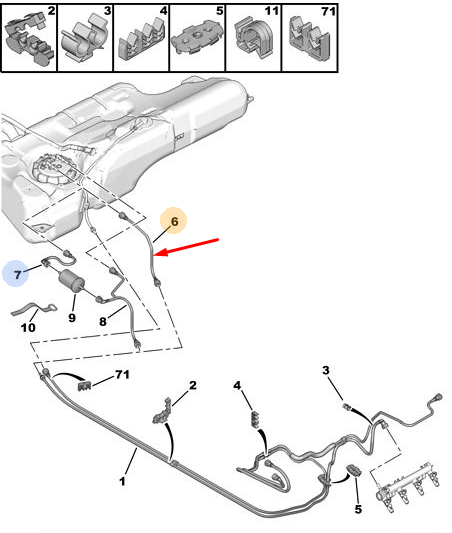 2 3 4 5 11 71

6

7

9

8

10

71

2

4

3

1

5