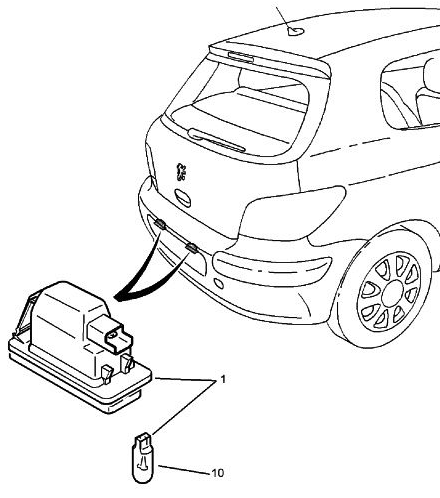 1

10