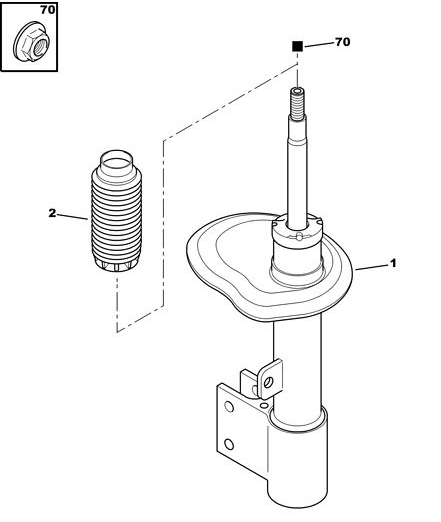 70

70

2

1