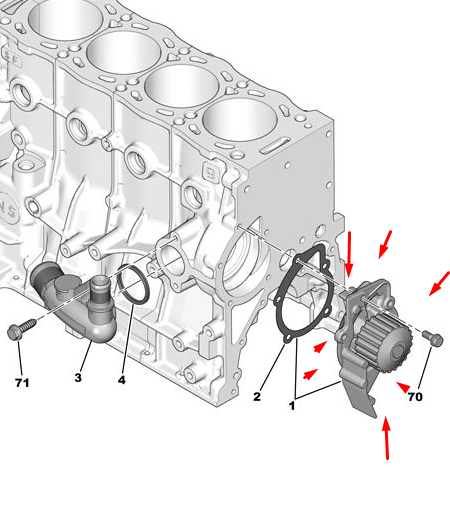 71
3
4
2
1
70