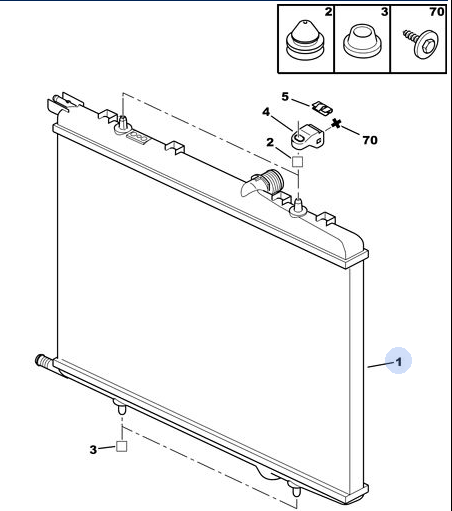 2
3
70
5
4
70
2
1
3