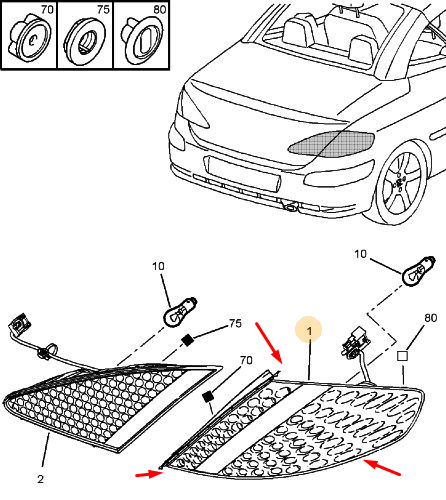 70
75
80
10
10
75
1
80
70
2