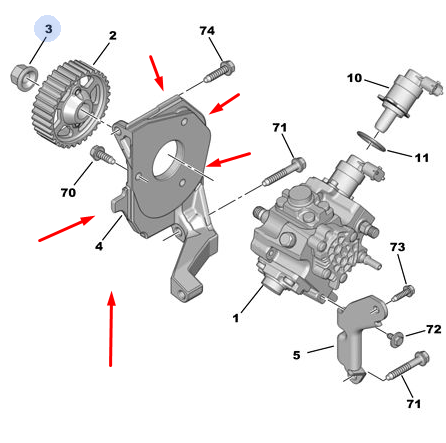 3
2
74
10
71
11
70
4
73
1
72
5
71