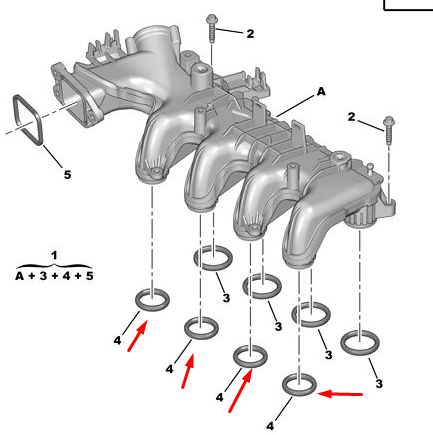 2
A
2
5
1
A + 3 + 4 + 5
3
3
3
3
4
4
4
4