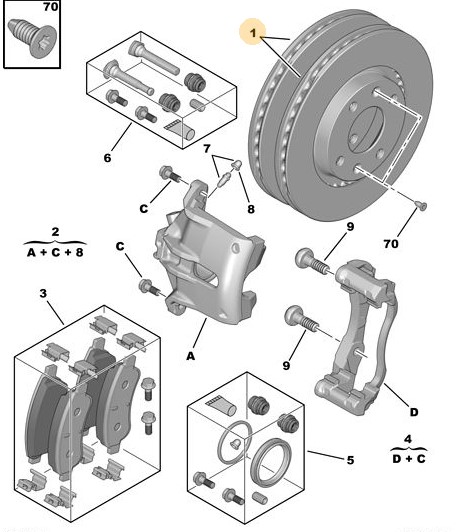 70

1

6

7

C

8

2
A + C + 8

C

9

70

3

A

9

D

4
D + C

5