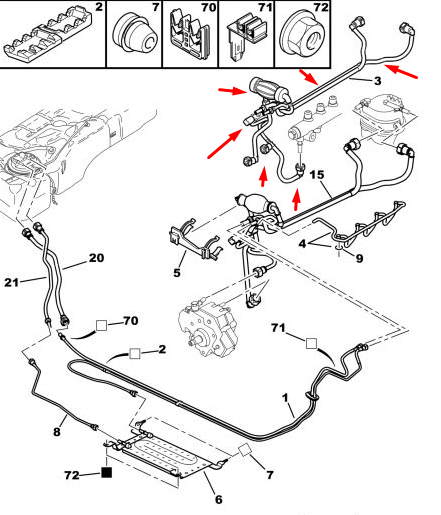 2
7
70
71
72
3
15
4
9
5
20
21
70
2
71
1
8
7
72
6