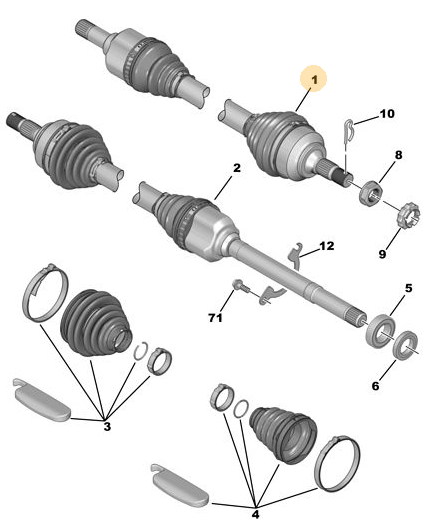 1
10
8
2
9
12
5
71
6
3
4