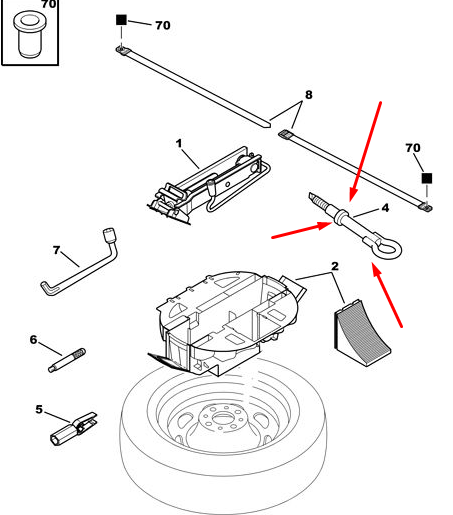 70
70
8
1
70
4
7
2
6
5