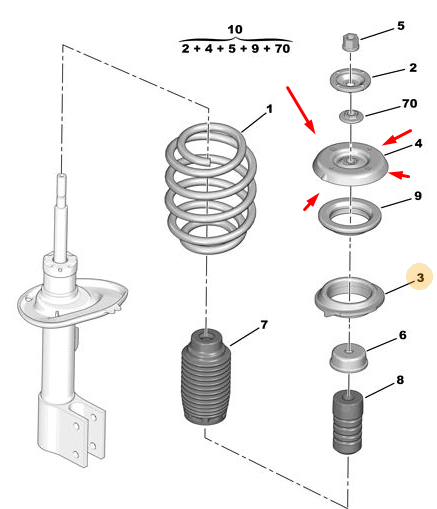 10
2 + 4 + 5 + 9 + 70

5
2
70
1
4
9
3
7
6
8