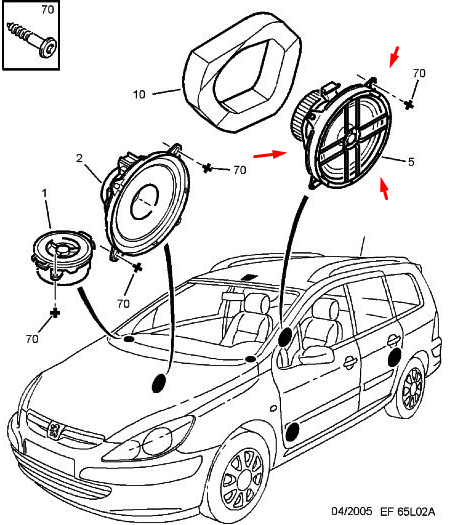 70

10

70

2

70

5

1

70

70

04/2005 EF 65L02A