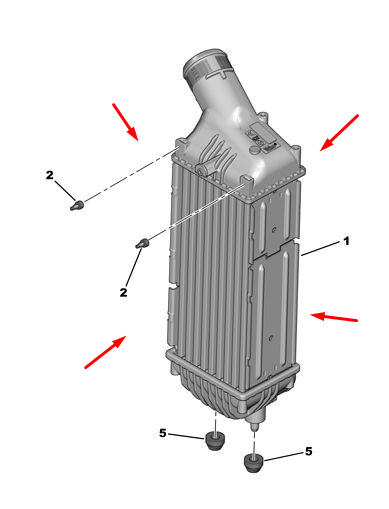 2
1
2
5
5