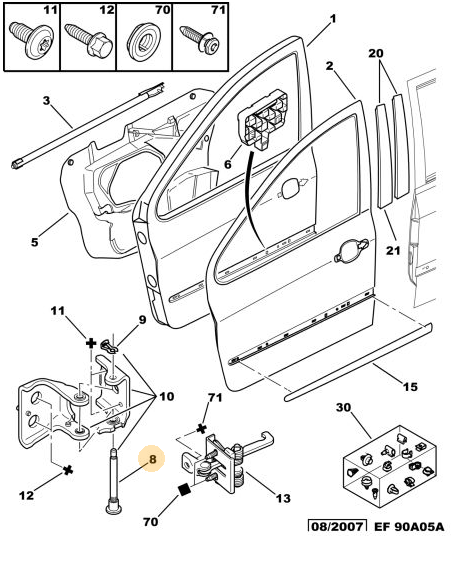 11 12 70 71

1
2
20
3
6
5
21
11
9
10
71
15
30
8
12
13
70

08/2007 EF 90A05A