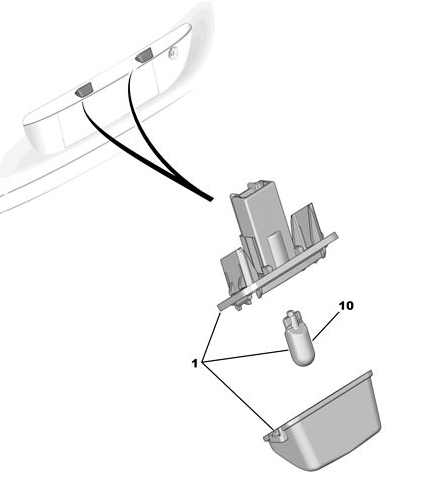 10
1