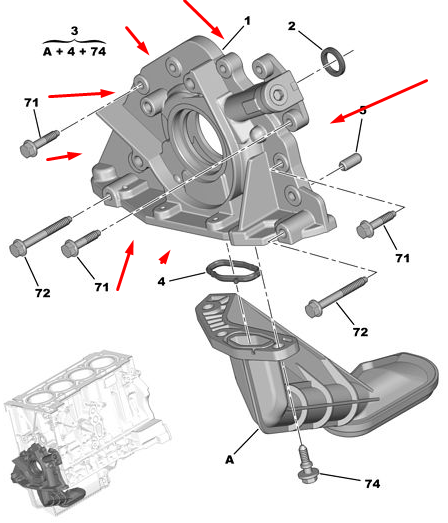 3
A + 4 + 74

1

2

71

5

71

72

71

4

72

A

74