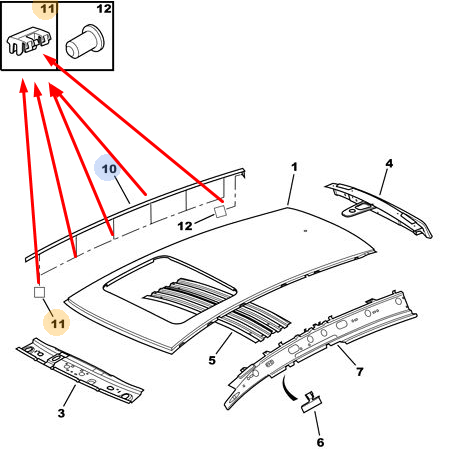 11
12
10
1
4
12
11
5
7
3
6