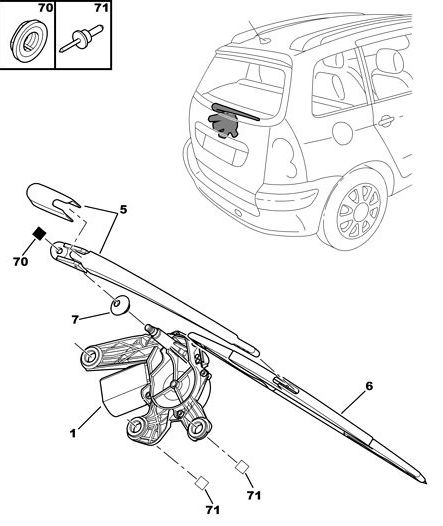 70
71
5
70
7
6
1
71
71