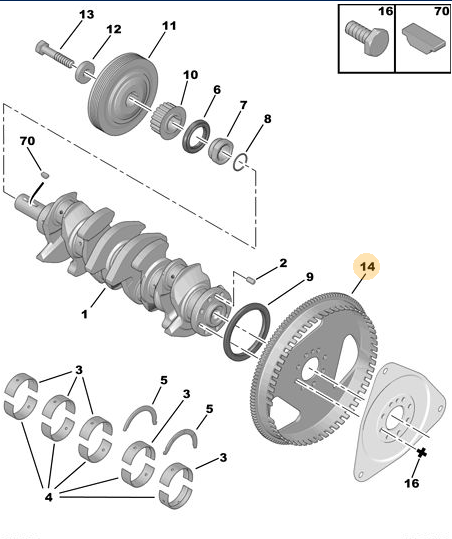 16
70
13
12
11
10
6
7
8
70
2
9
14
1
3
5
3
5
3
4
16