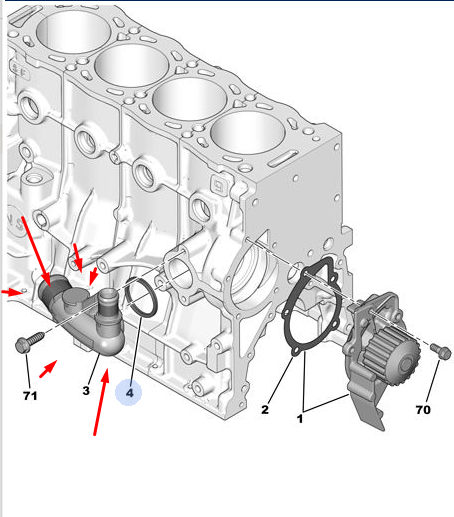 71
3
4
2
1
70