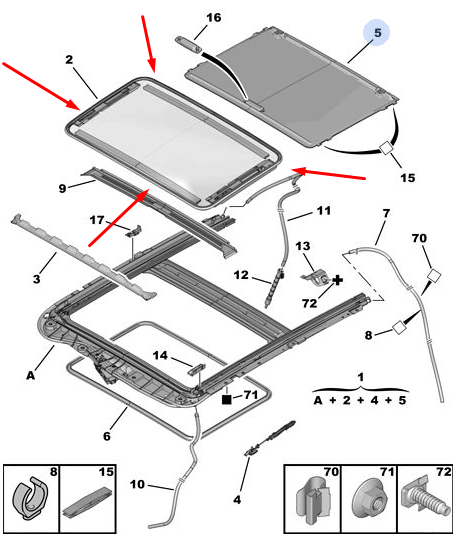 16
5
2
15
9
11
7
17
70
13
3
12
72
8
14
A
71
1
A + 2 + 4 + 5
6
10
4
8
15
70
71
72