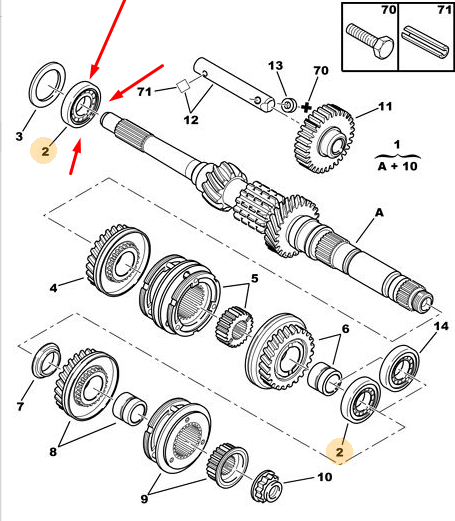 70
71
13
70
71
12
11
3
2
1
A + 10
A
4
5
6
14
7
8
2
9
10