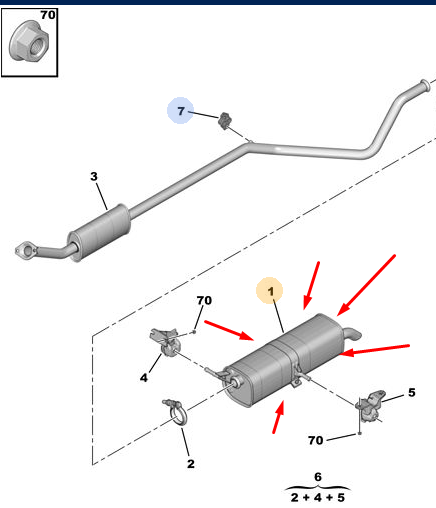 70

7

3

1

70

4

5

2

70

6
2 + 4 + 5