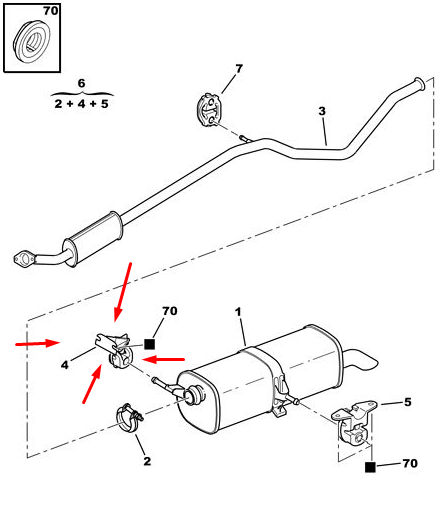 70

6
2 + 4 + 5

7

3

70

1

4

5

2

70