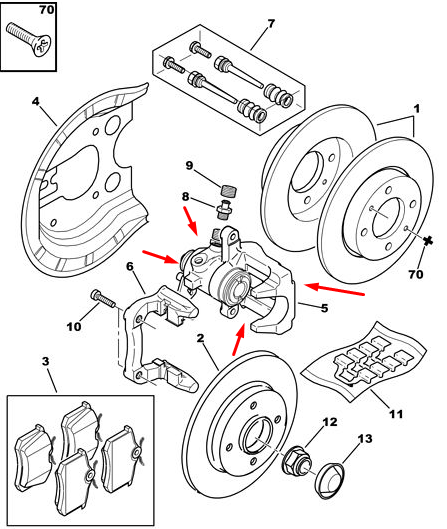 70
7
4
1
9
8
70
6
5
10
2
3
11
12
13