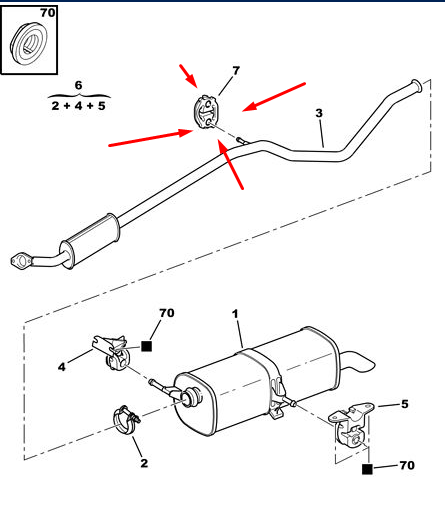 70

6
2 + 4 + 5

7

3

70

1

4

5

2

70