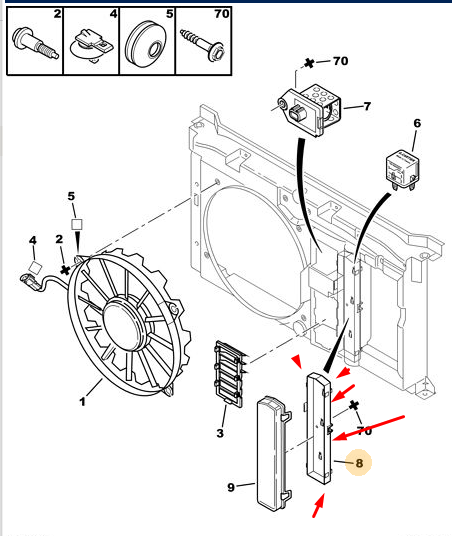 2
4
5
70
70
7
6
5
4
2
1
3
70
8
9