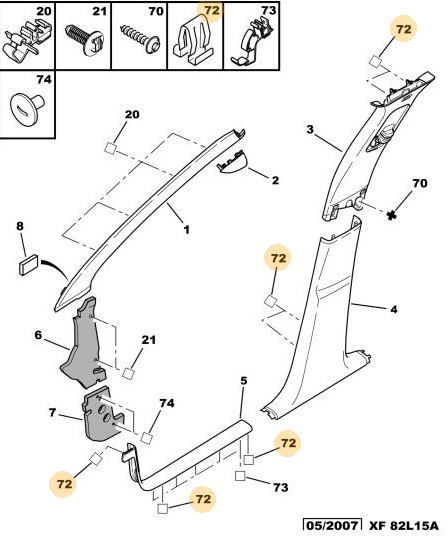 20 21 70 72 73

74

72

20

3

2

70

1

8

72

4

6

21

5

7

74

72

72

73

72

05/2007 XF 82L15A