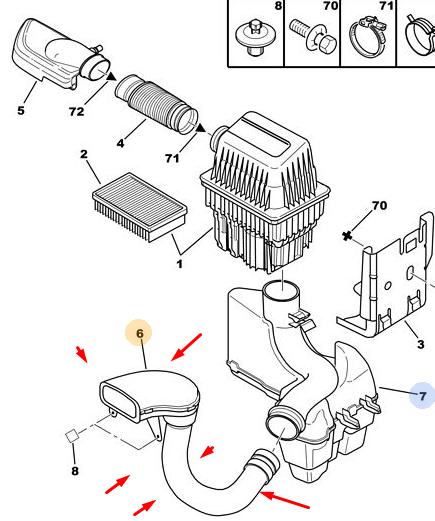 8
70
71
5
72
4
71
2
1
70
3
6
7
8