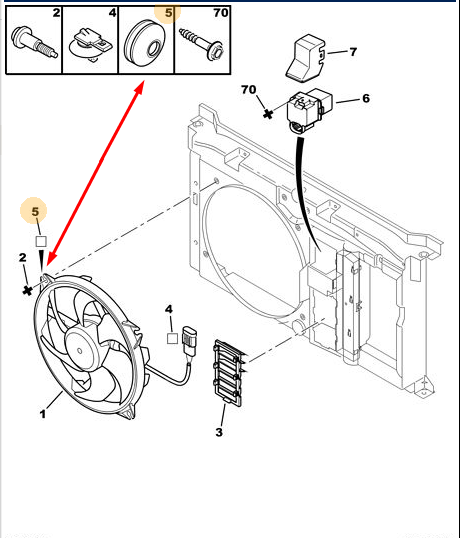 2
4
5
70
7
70
6
5
2
4
1
3