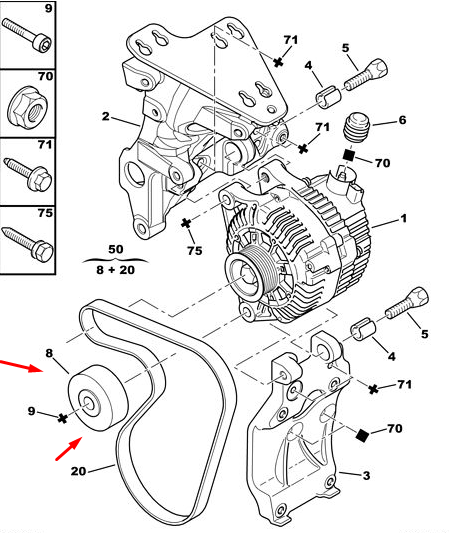 9

70

71

75

71

5

4

2

71

6

70

1

75

50

8 + 20

5

4

8

71

9

70

20

3