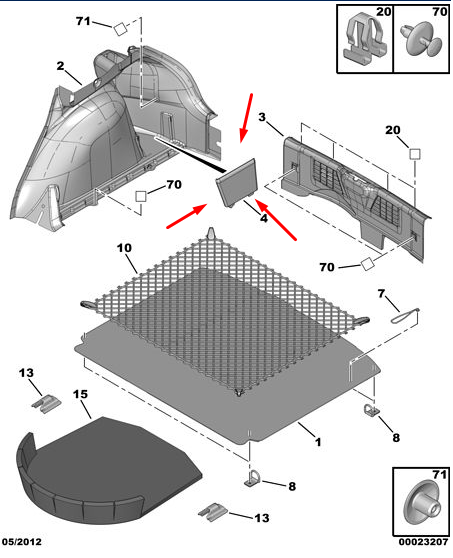 20
70
71
2
3
20
70
4
10
70
7
13
15
8
1
8
13
71
05/2012
00023207