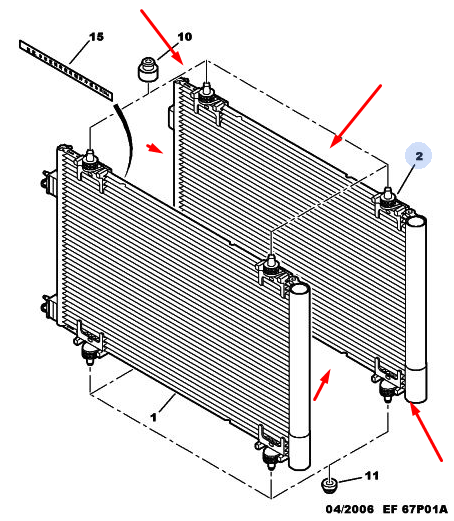 15
10
2
1
11
04/2006 EF 67P01A