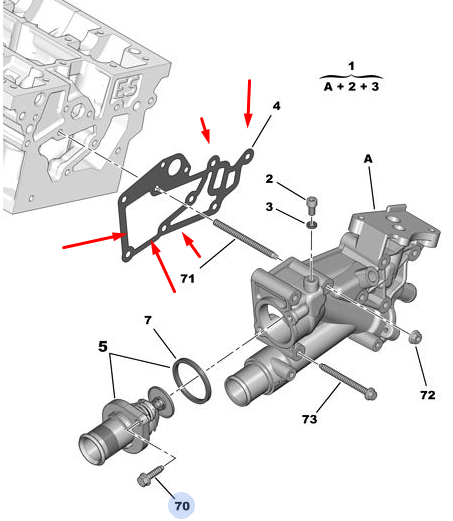 ES

1
A + 2 + 3

4

A

2

3

71

7

5

72

73

70