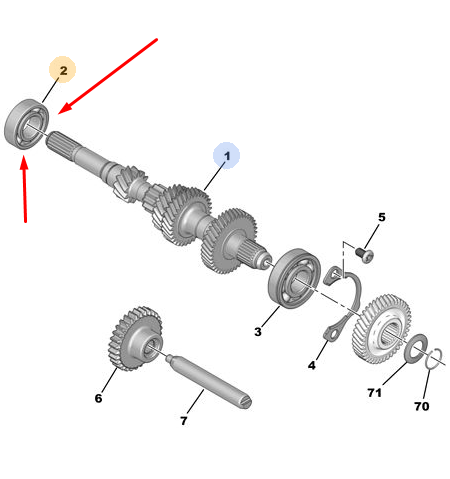 2
1
5
3
4
6
7
71
70