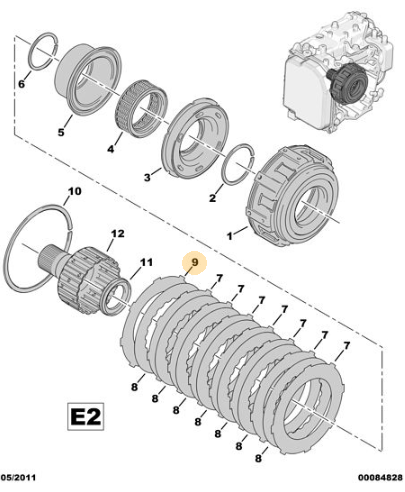 6
5
4
3
2
1
10
12
11
9
7
7
7
7
7
7
7
8
8
8
8
8
8
8
E2
05/2011
00084828