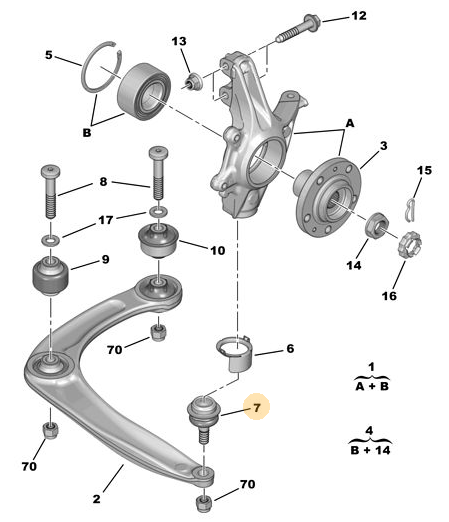 12
13
5
B
A
3
15
8
17
10
9
14
16
70
6
1
A + B
7
4
B + 14
70
2
70