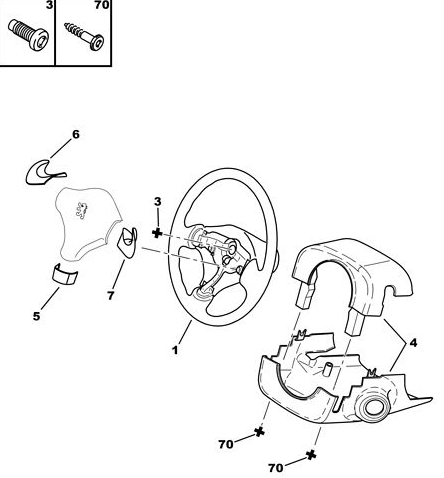 3
70
6
3
7
5
1
4
70
70