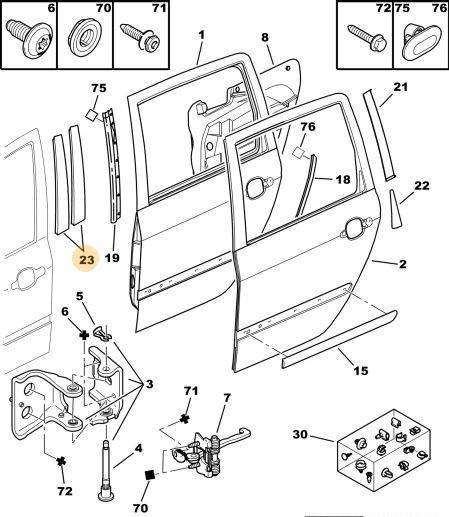 6
70
71
72
75
76
1
8
75
21
76
18
22
23
19
2
5
6
3
15
71
7
4
30
72
70