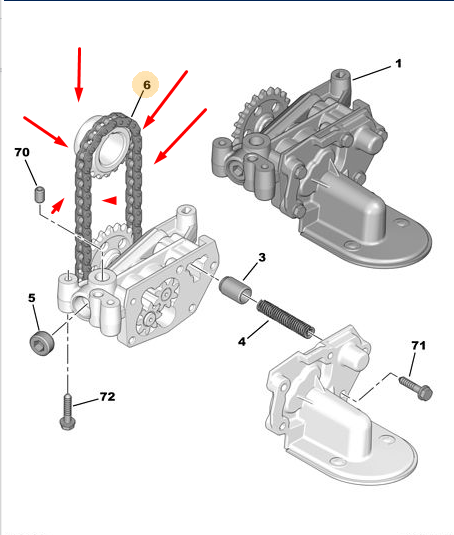 6
1
70
3
5
4
71
72