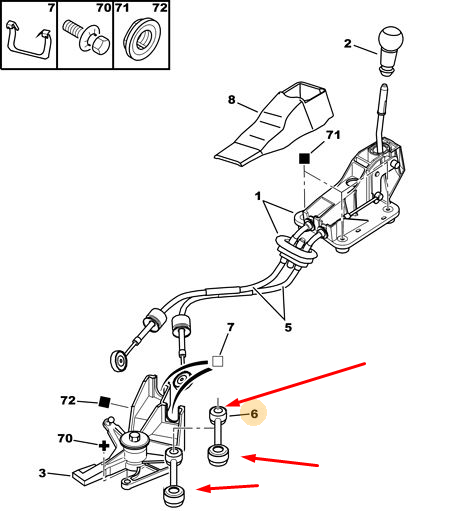 7 70 71 72

2

8

71

1

5

7

72

6

70

3