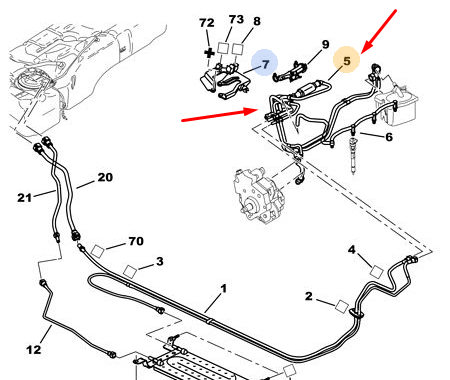 72
73
8
9
7
5
6
20
21
70
3
4
1
2
12