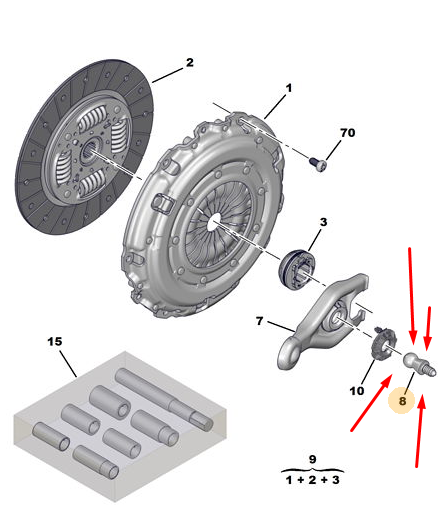 2
1
70
3
7
15
10
8
9
1 + 2 + 3