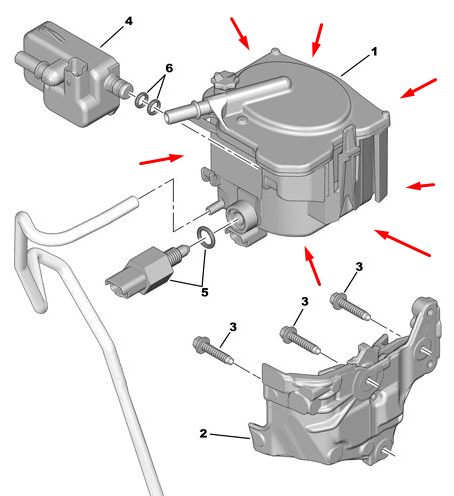 4
6
1
5
3
3
3
2