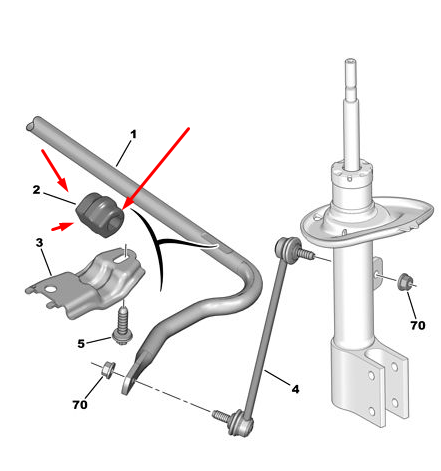 1
2
3
5
70
4
70