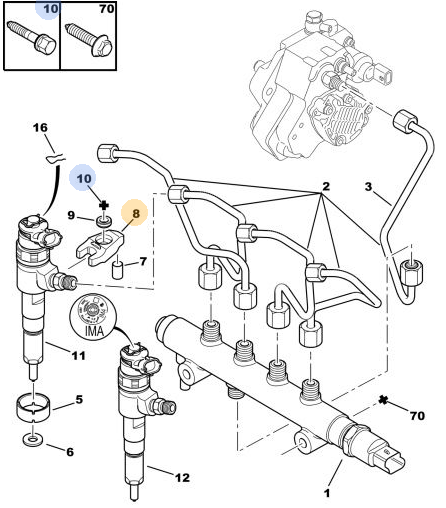 10
70
16
10
9
8
7
2
3
IMA
11
5
6
12
70
1