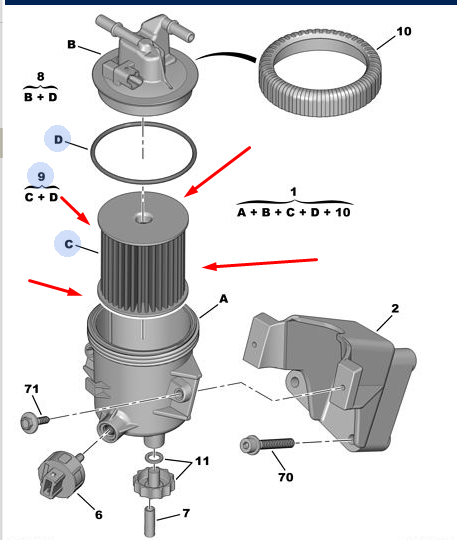 B

10

8
B + D

D

9
C + D

1
A + B + C + D + 10

C

A

2

71

11

70

6

7